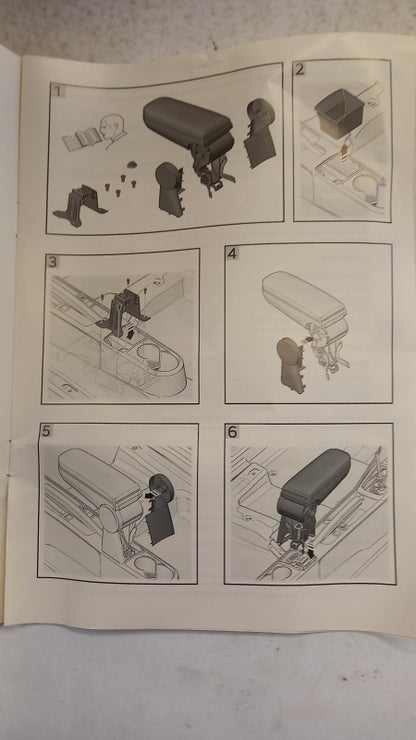 1

2

3

4

5

6