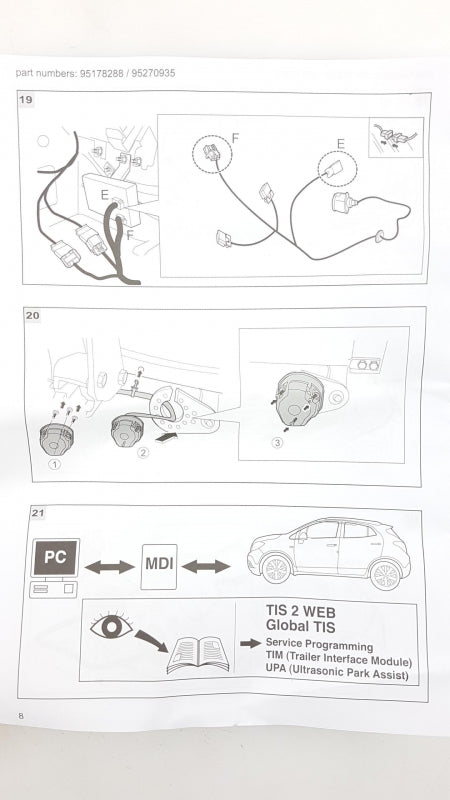 part numbers: 95178288 / 95270935

19

E

F

F

E

20

1

2

3

21

PC

MDI

TIS 2 WEB
Global TIS

Service Programming
TIM (Trailer Interface Module)
UPA (Ultrasonic Park Assist)

8